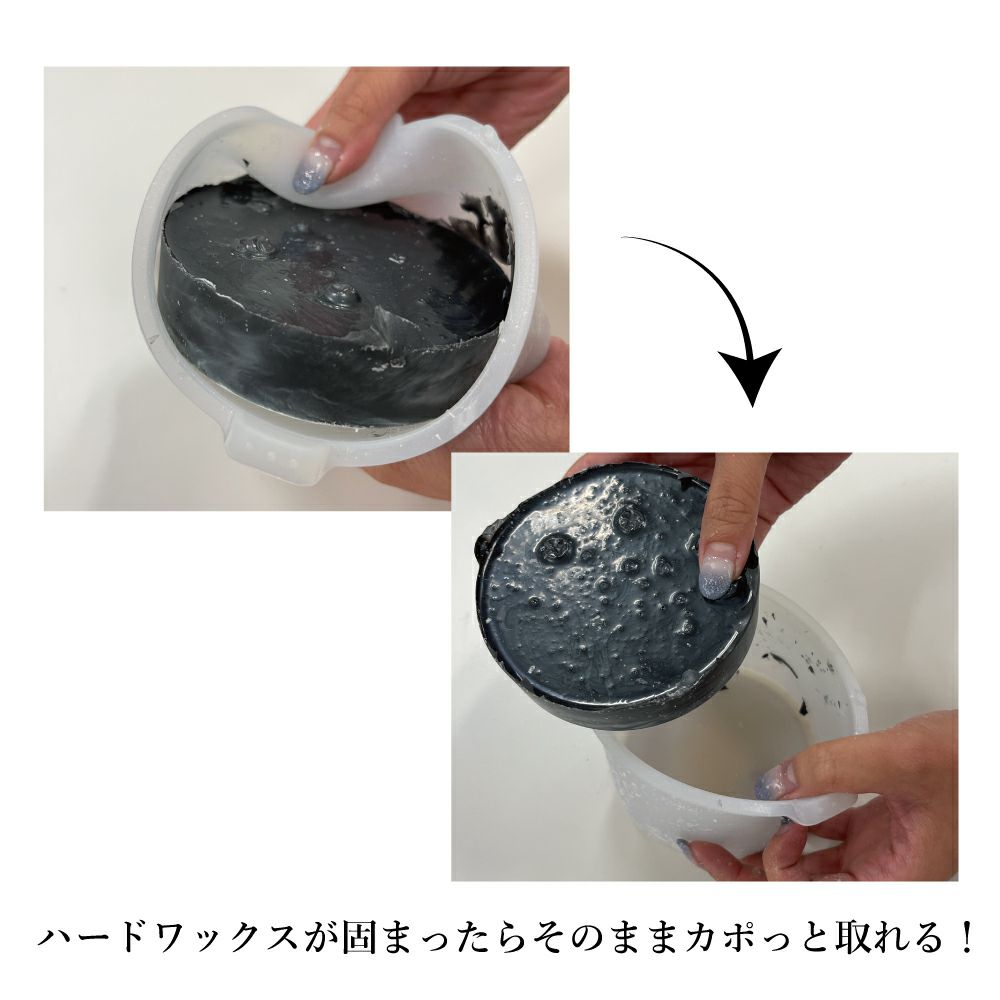 ハードワックスが固まったらそのままカポっと取れる！